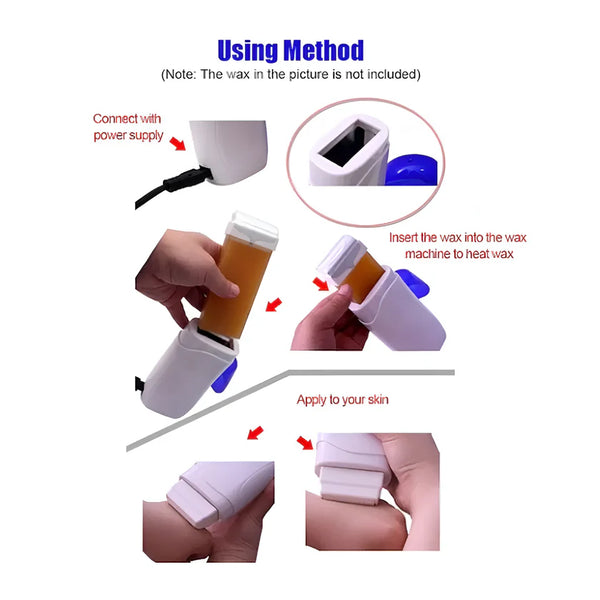 Using Method
(Note: The wax in the picture is not included)

Connect with power supply

Insert the wax into the wax machine to heat wax

Apply to your skin