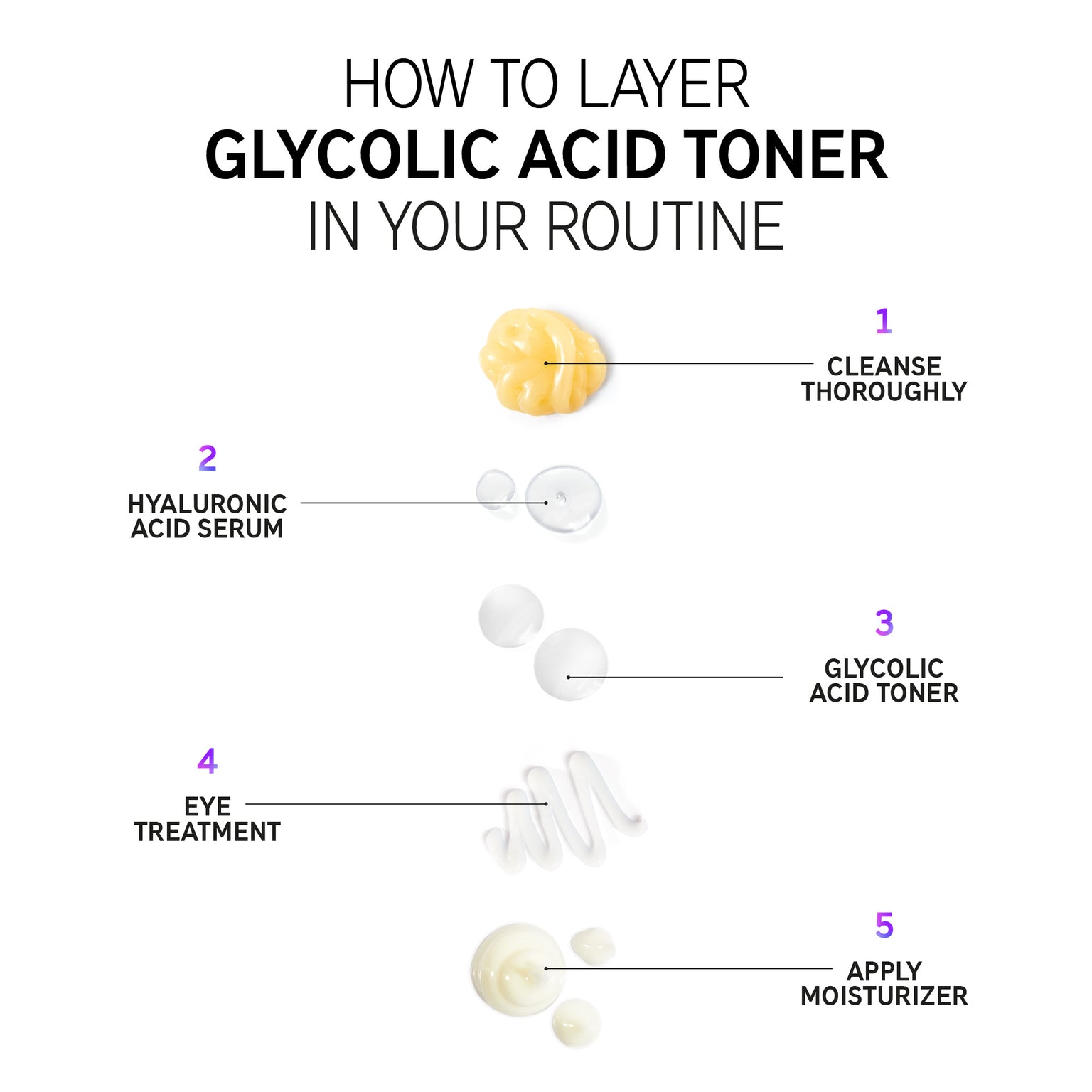 HOW TO LAYER
GLYCOLIC ACID TONER
IN YOUR ROUTINE

1
CLEANSE THOROUGHLY

2
HYALURONIC ACID SERUM

3
GLYCOLIC ACID TONER

4
EYE TREATMENT

5
APPLY MOISTURIZER