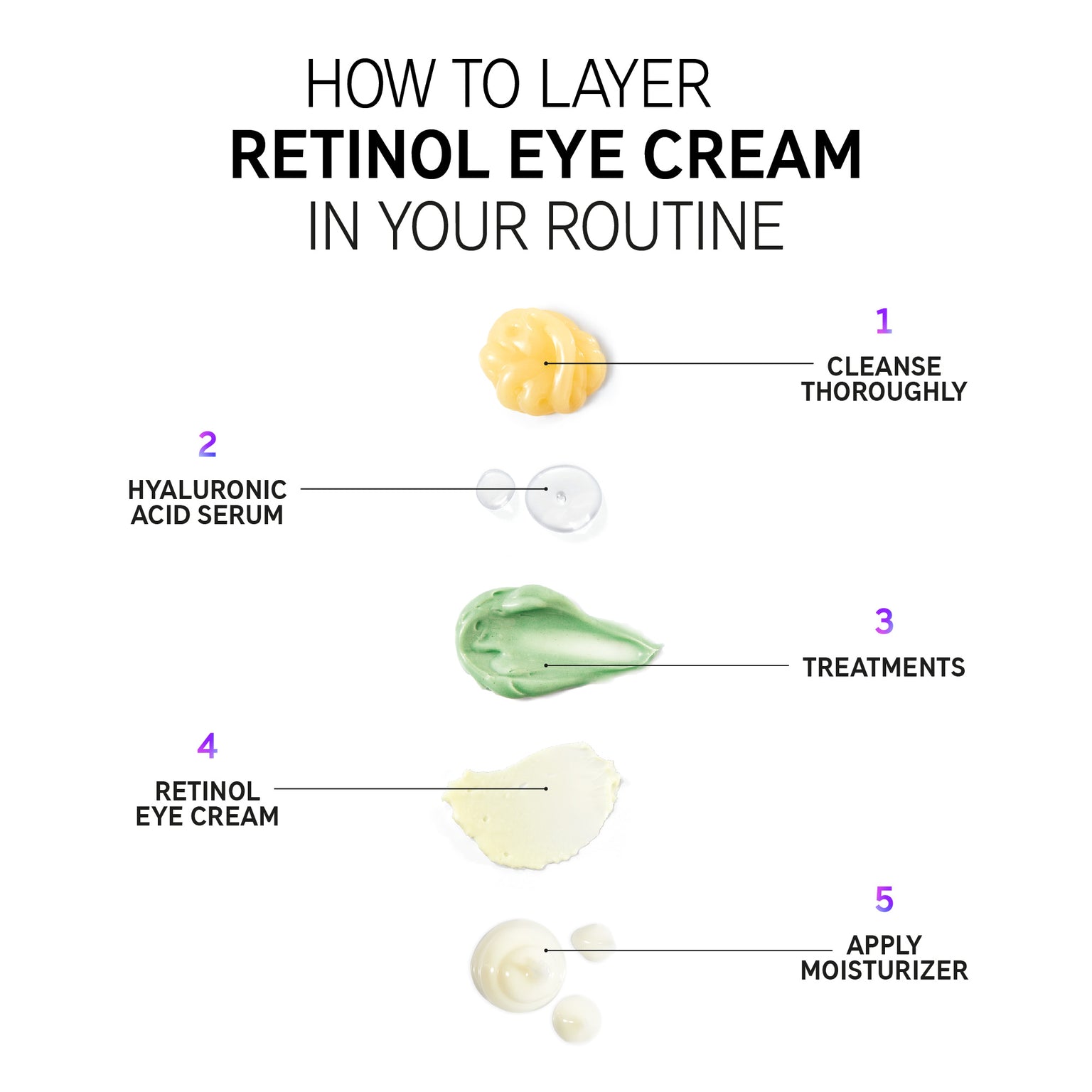 HOW TO LAYER
RETINOL EYE CREAM
IN YOUR ROUTINE

1
CLEANSE THOROUGHLY

2
HYALURONIC ACID SERUM

3
TREATMENTS

4
RETINOL EYE CREAM

5
APPLY MOISTURIZER