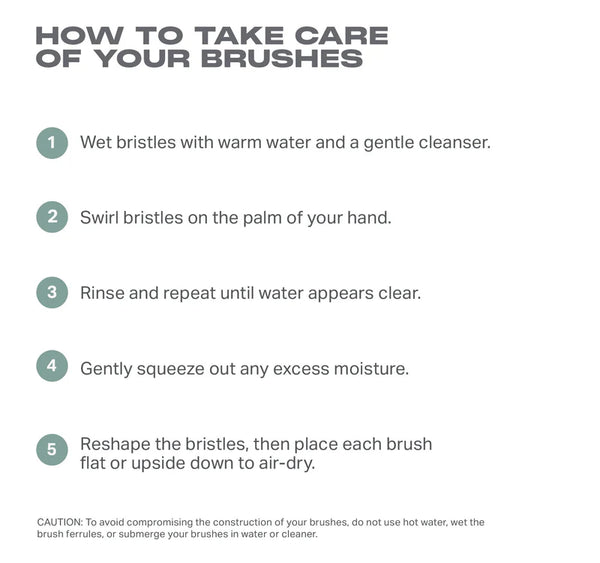 HOW TO TAKE CARE OF YOUR BRUSHES

1 Wet bristles with warm water and a gentle cleanser.

2 Swirl bristles on the palm of your hand.

3 Rinse and repeat until water appears clear.

4 Gently squeeze out any excess moisture.

5 Reshape the bristles, then place each brush flat or upside down to air-dry.

CAUTION: To avoid compromising the construction of your brushes, do not use hot water, wet the brush ferrules, or submerge your brushes in water or cleaner.