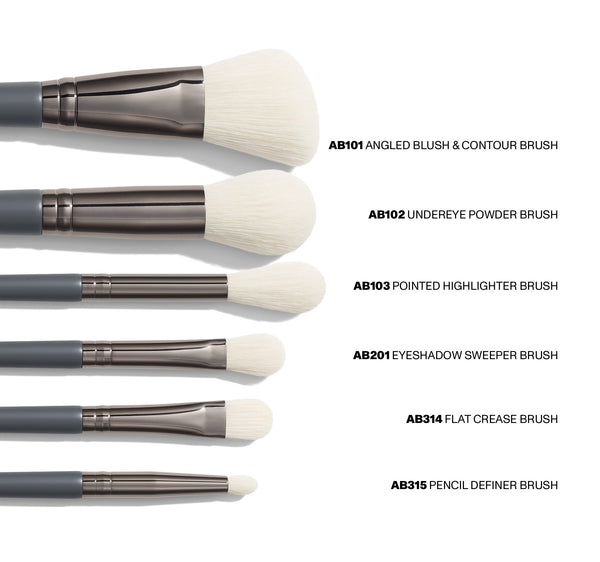 AB101 ANGLED BLUSH & CONTOUR BRUSH

AB102 UNDEREYE POWDER BRUSH

AB103 POINTED HIGHLIGHTER BRUSH

AB201 EYESHADOW SWEEPER BRUSH

AB314 FLAT CREASE BRUSH

AB315 PENCIL DEFINER BRUSH