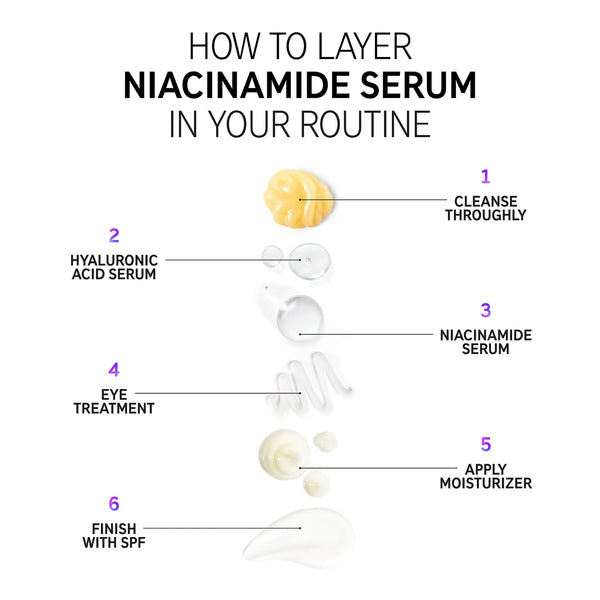 HOW TO LAYER
NIACINAMIDE SERUM
IN YOUR ROUTINE

1
CLEANSE THROUGHLY

2
HYALURONIC ACID SERUM

3
NIACINAMIDE SERUM

4
EYE TREATMENT

5
APPLY MOISTURIZER

6
FINISH WITH SPF