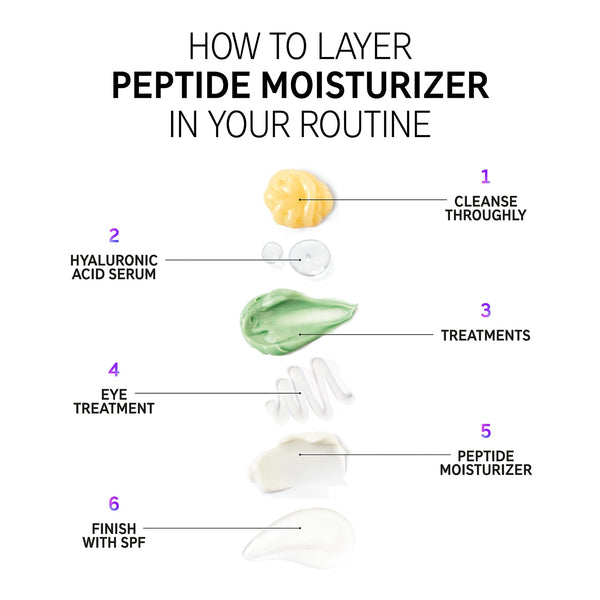 HOW TO LAYER
PEPTIDE MOISTURIZER
IN YOUR ROUTINE

1
CLEANSE THROUGHLY

2
HYALURONIC ACID SERUM

3
TREATMENTS

4
EYE TREATMENT

5
PEPTIDE MOISTURIZER

6
FINISH WITH SPF