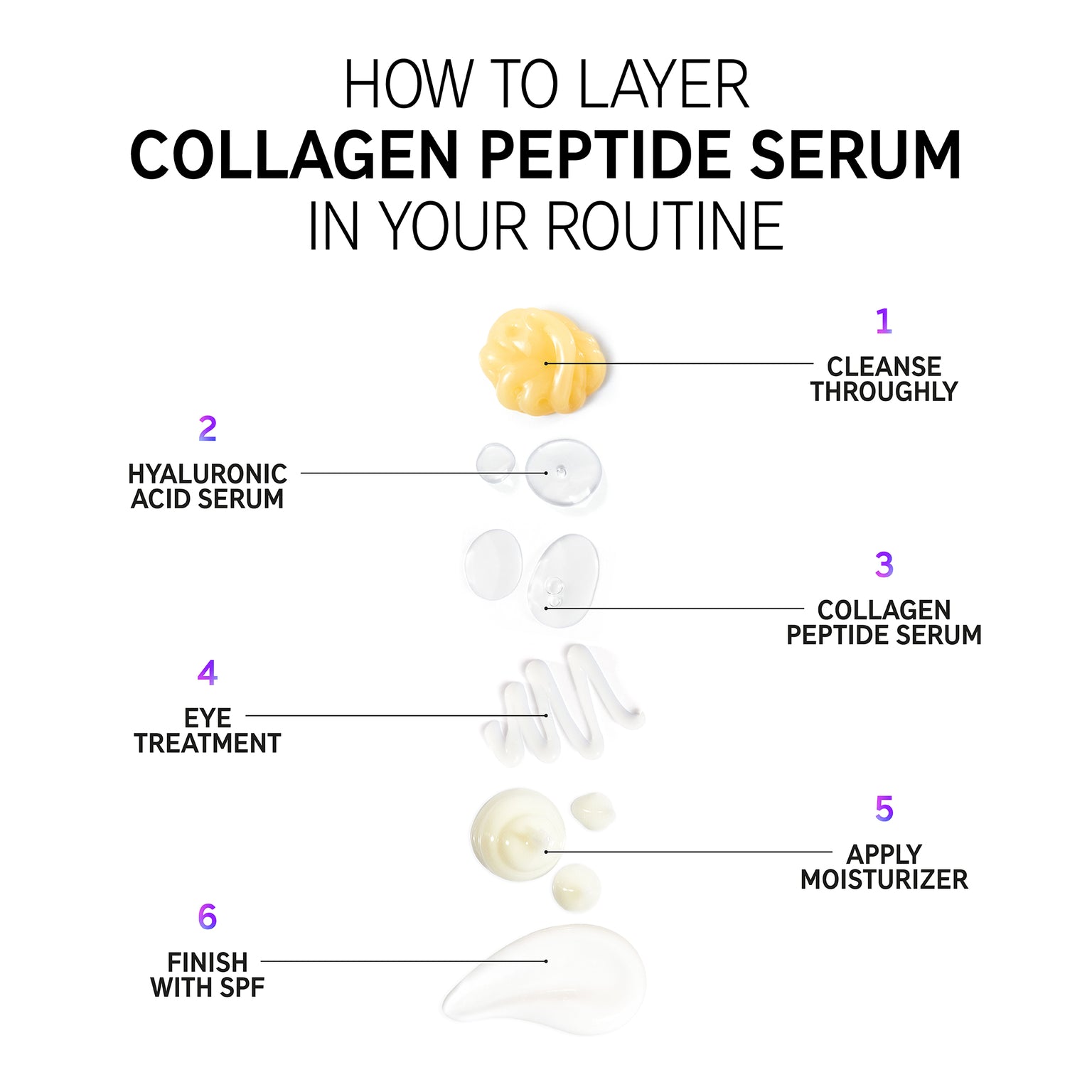 HOW TO LAYER
COLLAGEN PEPTIDE SERUM
IN YOUR ROUTINE

1
CLEANSE THROUGHLY

2
HYALURONIC ACID SERUM

3
COLLAGEN PEPTIDE SERUM

4
EYE TREATMENT

5
APPLY MOISTURIZER

6
FINISH WITH SPF